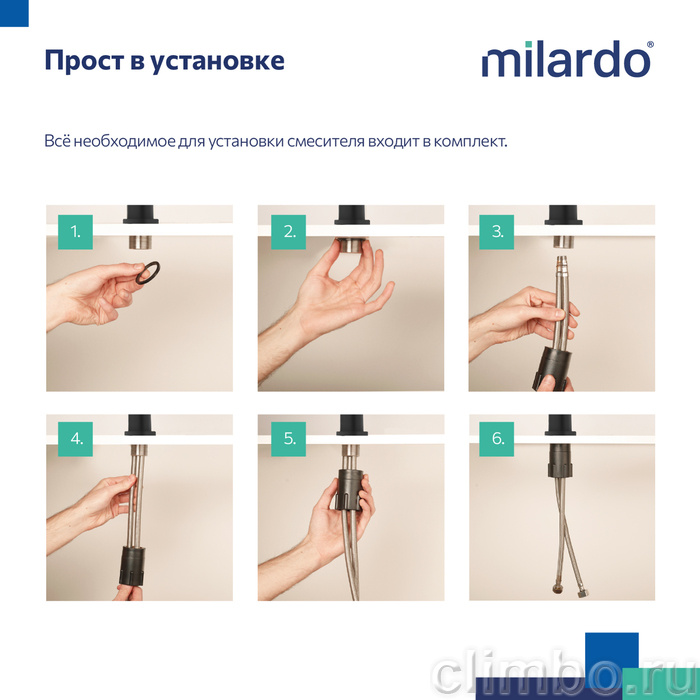 Прост в установке

milardo®

Всё необходимое для установки смесителя входит в комплект.

1.

2.

3.

4.

5.

6.

climbo.ru